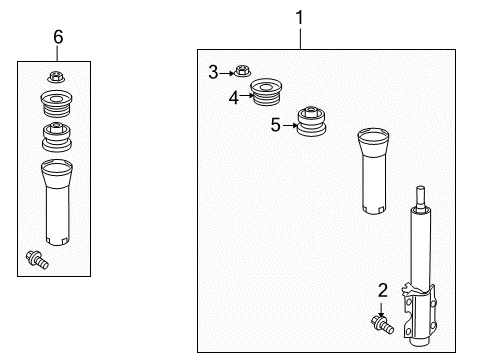 6
1
3
4
5
2