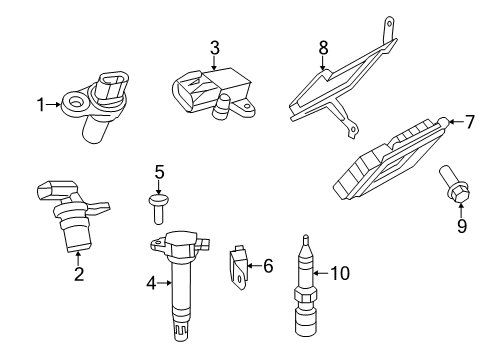 1
3
8
7
5
9
2
4
6
10