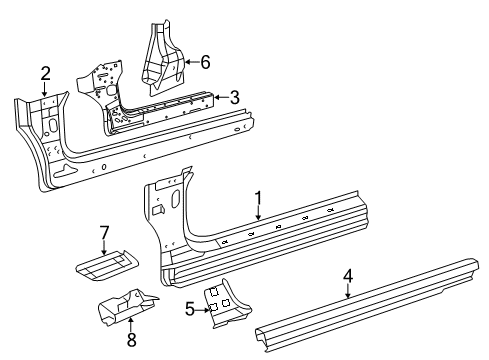 2
6
3
1
7
4
5
8