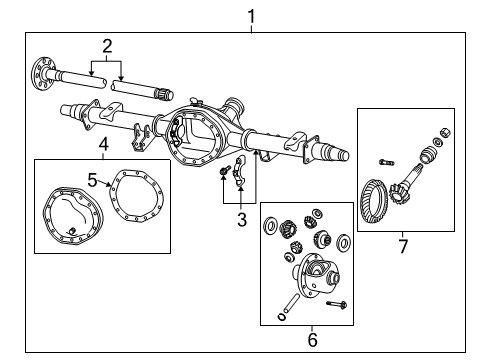 1
2
4
5
3
7
6