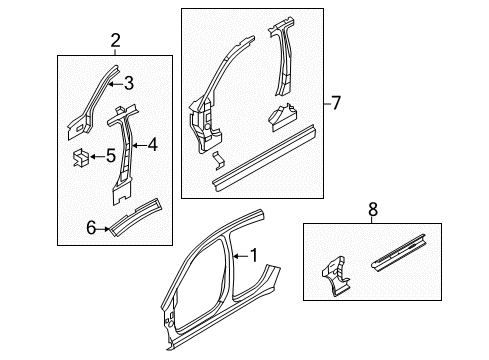 2
3
4
5
6
7
8
1