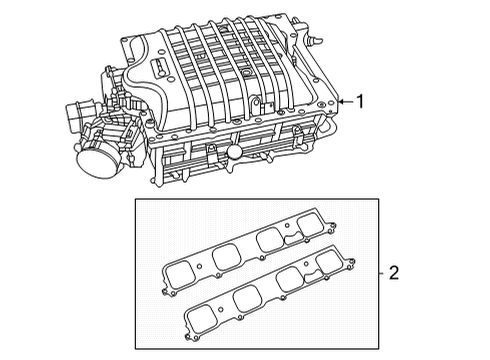 1

2