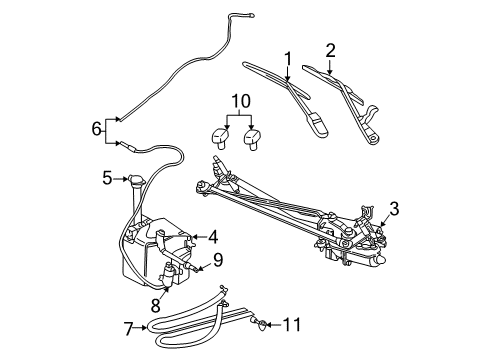 1
2
10
6
5
3
4
9
8
7
11