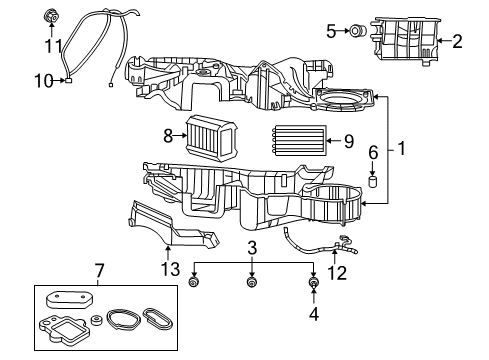 11
10
5
2
8
9
6
1
13
3
12
7
4