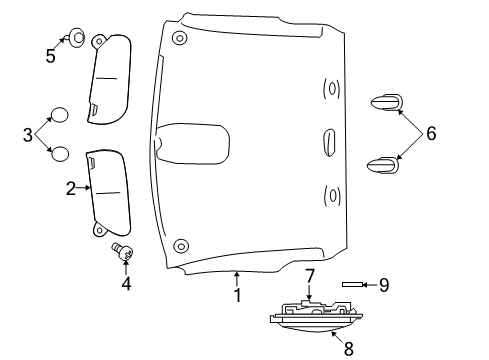 5
3
2
4
1
6
7
9
8