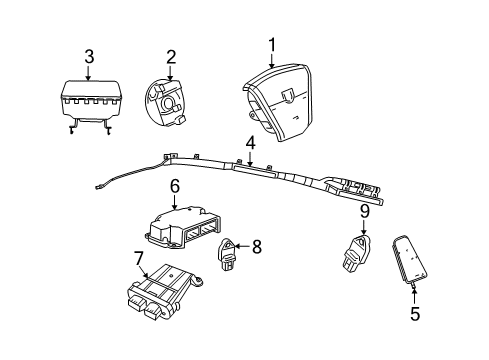 3
2
1
4
6
9
8
7
5