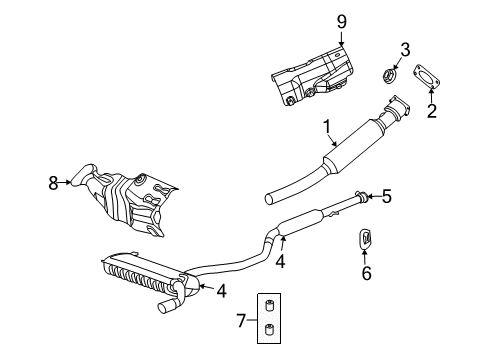 9
3
2
1
8
5
4
6
4
7