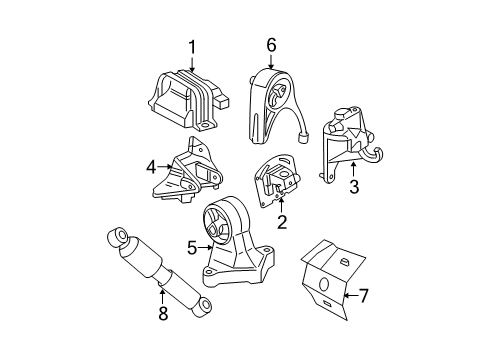 1
6
4
3
2
5
7
8