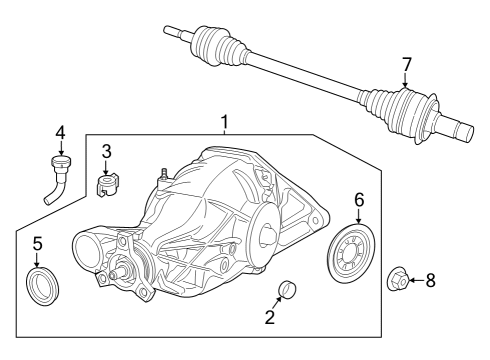 7
1
4
3
6
5
8
2