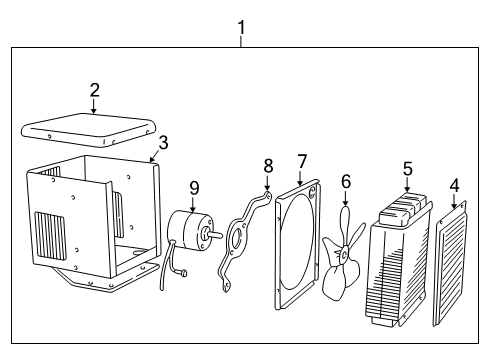 1
2
3
9
8
7
6
5
4