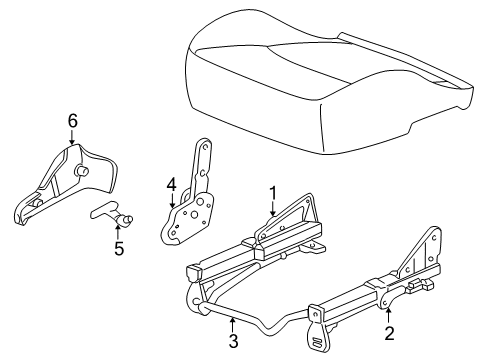 6
4
1
5
3
2