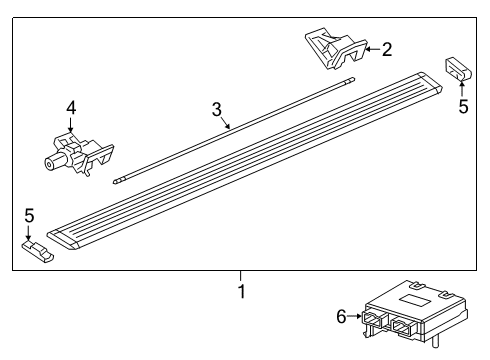 2
5
4
3
5
1
6