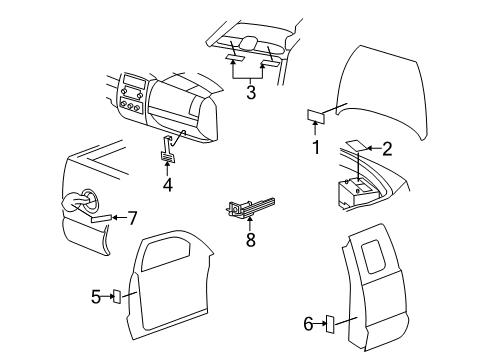 3
1
2
4
7
8
5
6