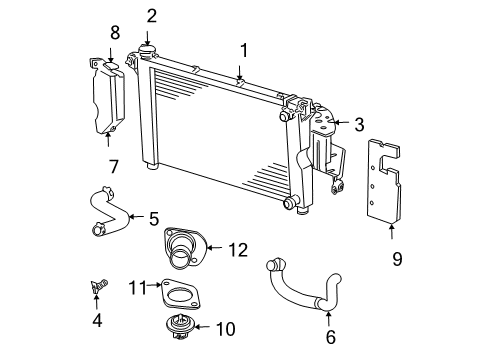 2
8
1
3
7
5
12
9
11
4
10
6