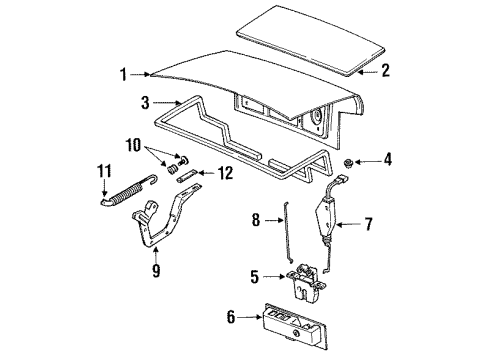 1
2
3
10
4
11
12
8
7
9
5
6