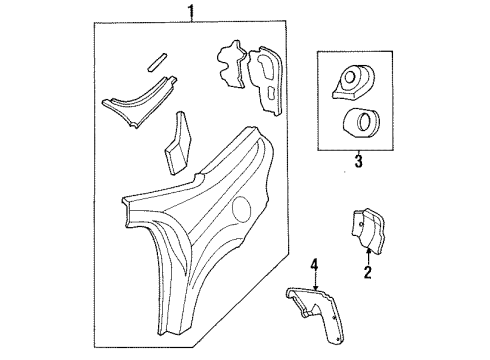 1
3
2
4