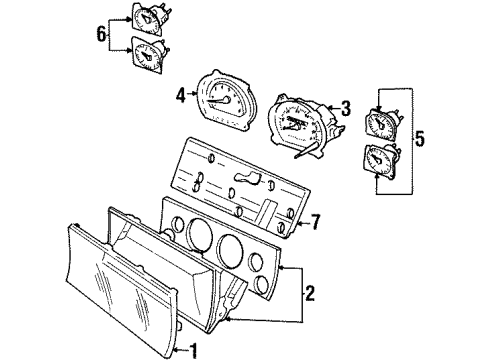 6
4
3
5
7
2
1