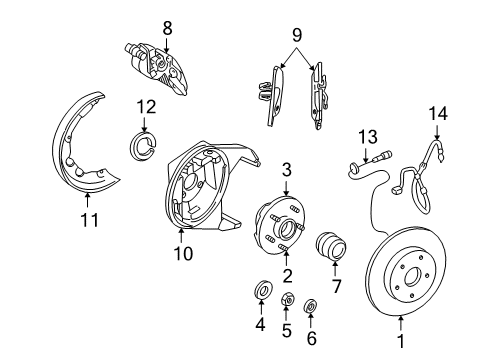 8
9
12
14
13
3
11
10
2
7
4
5
6
1