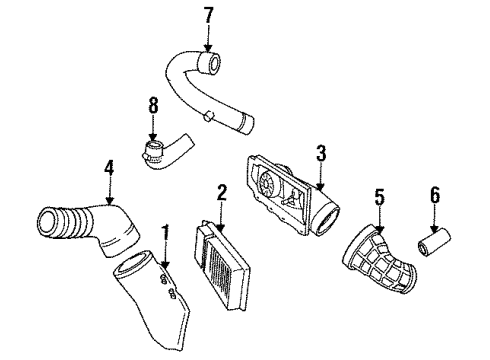 7
8
3
4
2
5
6
1