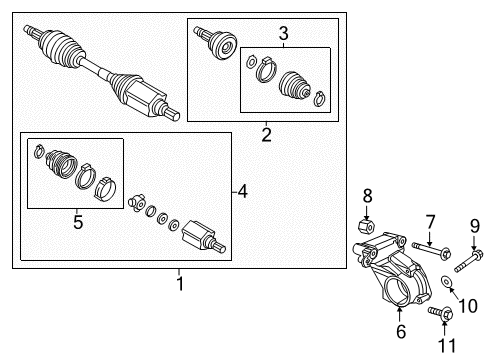 3
2
4
5
1
8
7
9
10
6
11