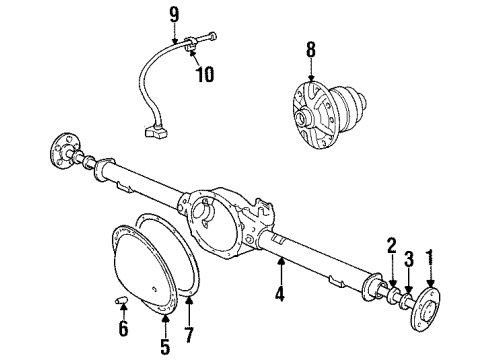 9
10
8
2
3
1
4
6
5
7