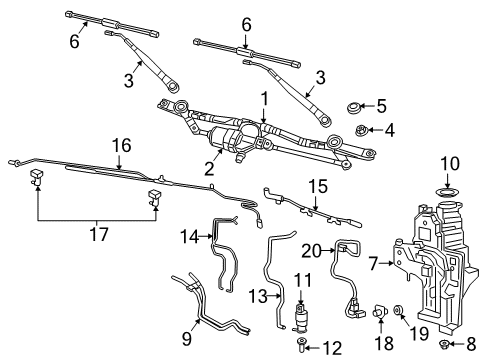 6
6
3
3
1
5
4
16
2
10
15
17
14
20
7
11
13
9
12
18
19
8