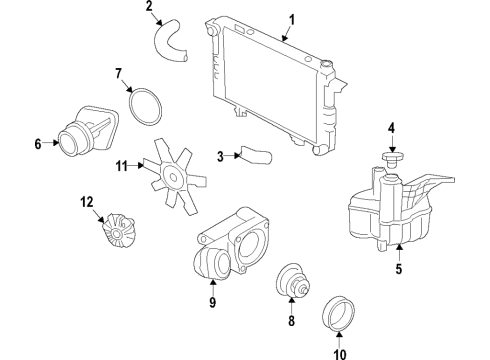 2
1
7
6
4
3
11
12
5
9
8
10