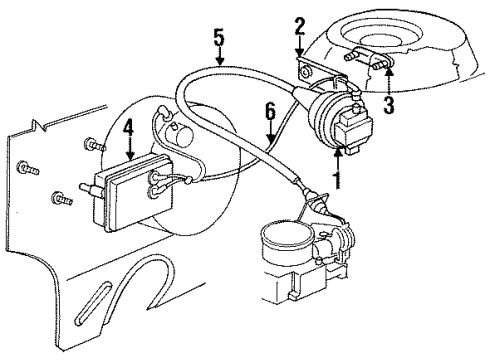 5
2
3
6
4
1