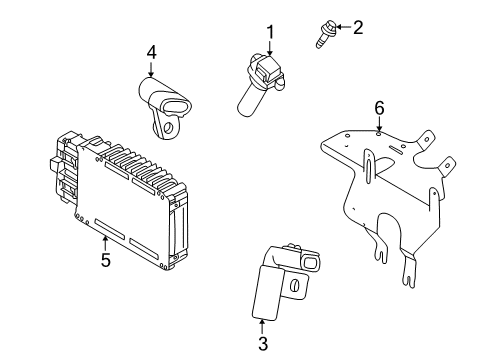 1
2
4
6
5
3