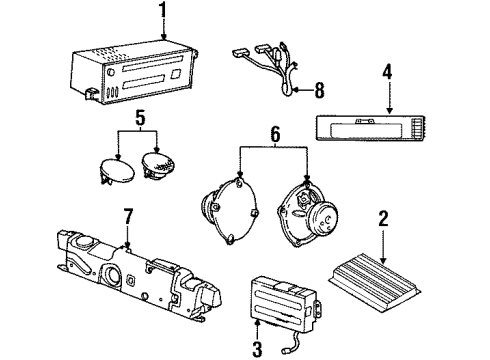 1
8
4
5
6
7
2
3