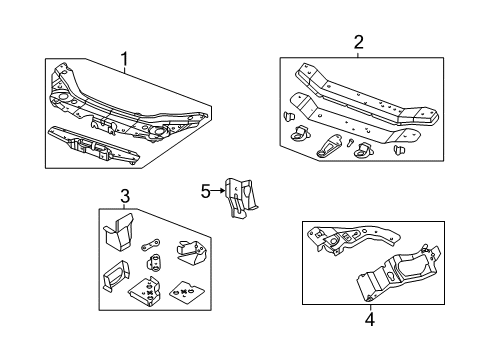 1
2
3
5
4