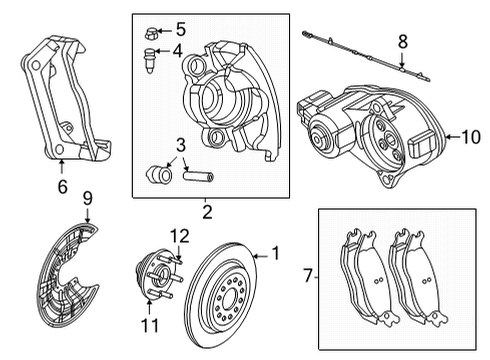 5
4
8
3
10
6
2
9
12
1
7
11