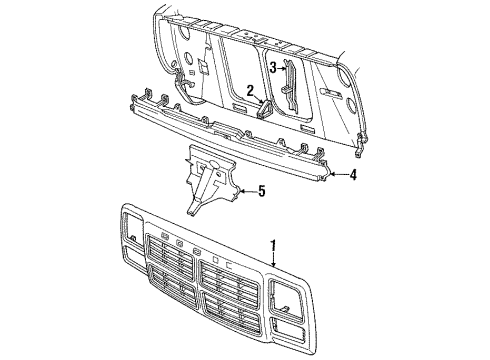 3
2
4
5
1