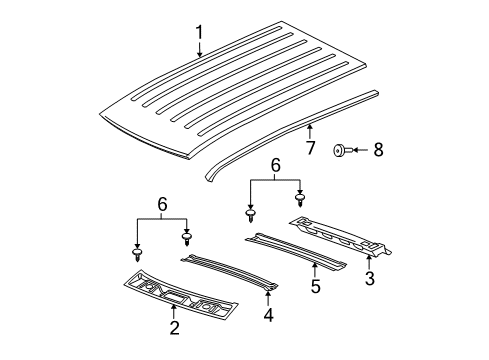 1
7
8
6
6
3
5
4
2