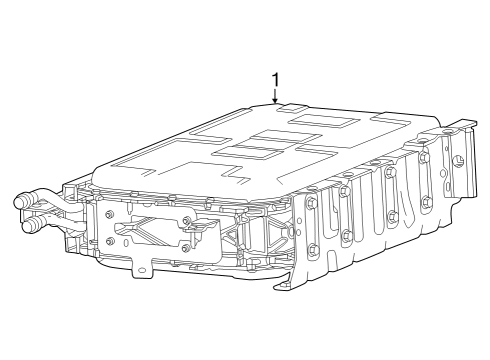 1