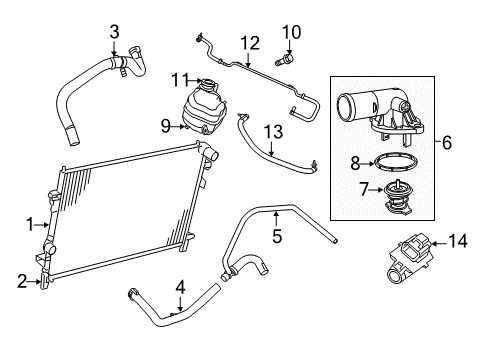 3
12
10
11
9
13
6
8
7
1
5
14
2
4