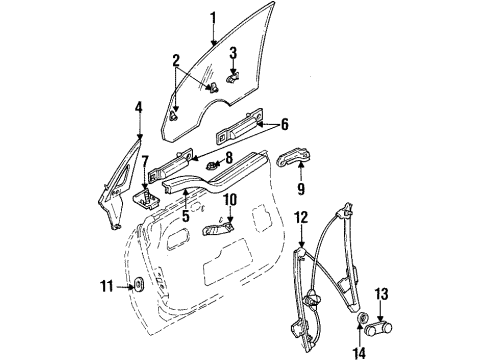 1
2
3
4
6
7
8
9
5
10
12
11
13
14