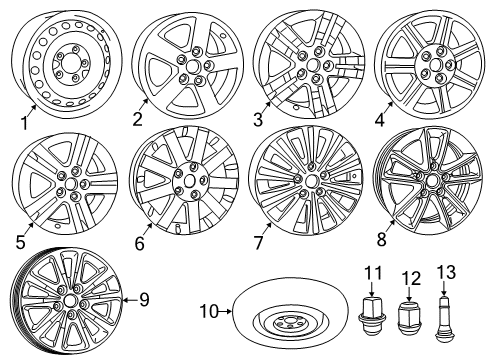 1
2
3
4
5
6
7
8
9
10
11
12
13