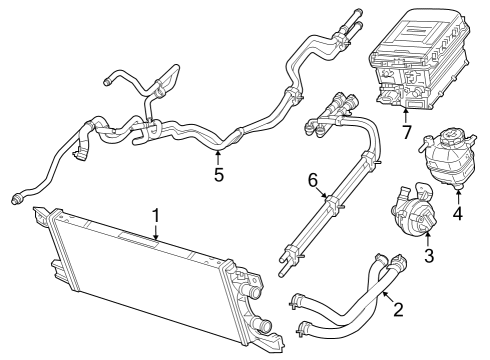 7
5
6
4
1
3
2