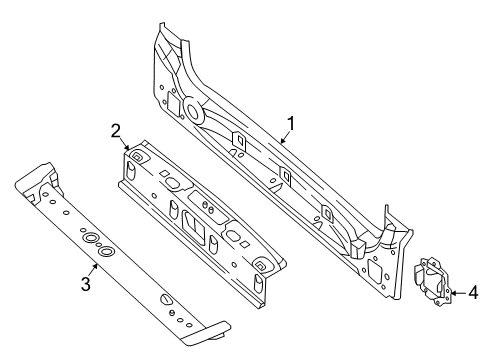 1
2
3
4