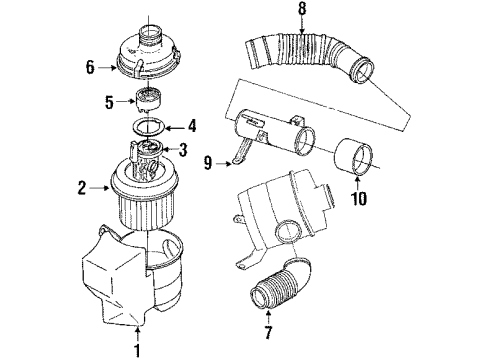 8
6
5
4
3
9
2
10
7
1