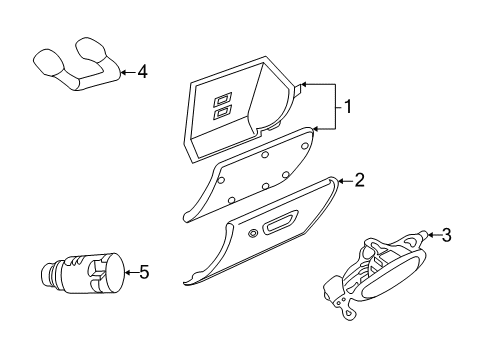 4
1
2
3
5