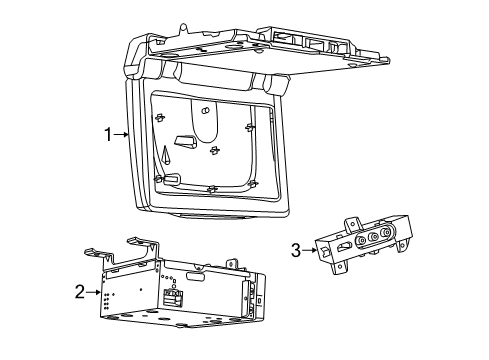 1
2
3