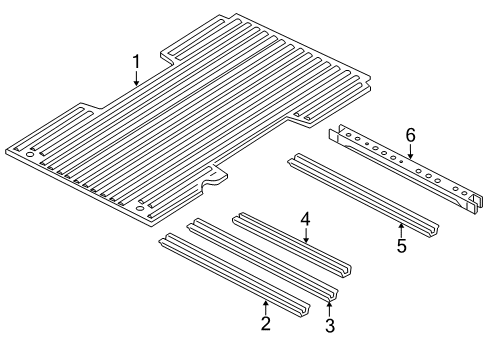 1
6
4
5
2
3