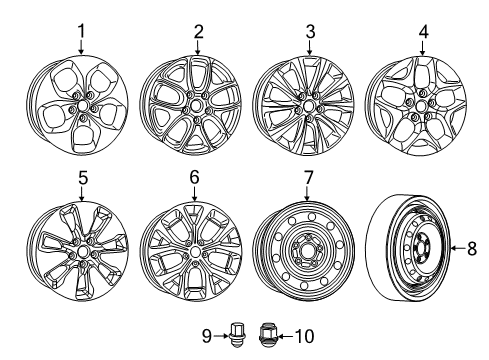 1
2
3
4
5
6
7
8
9
10