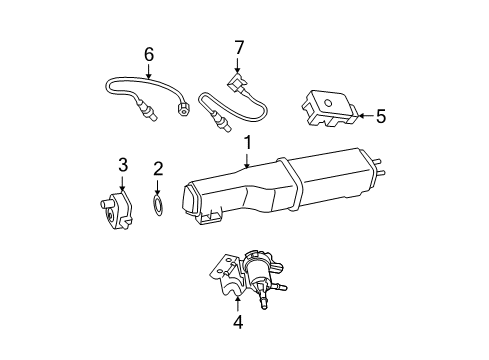 6
7
5
1
3
2
4