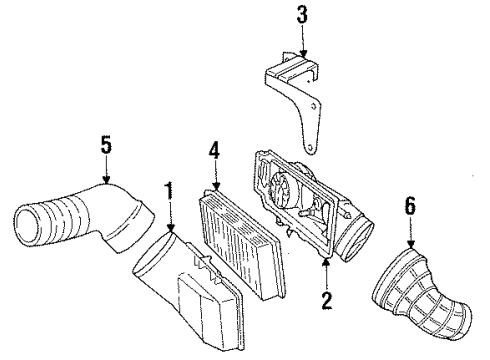 3
5
4
1
6
2