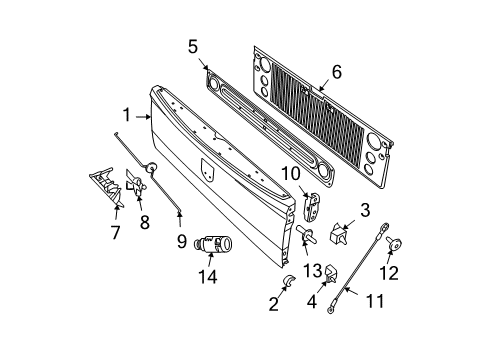 5
6
1
10
3
7
8
9
14
13
12
2
4
11