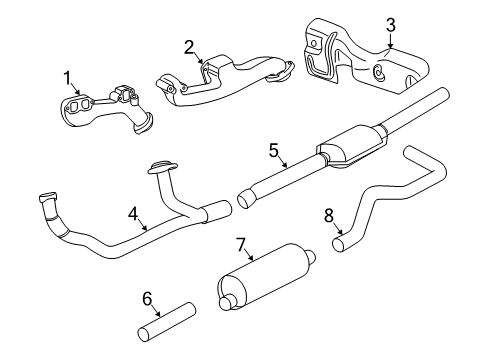 1
2
3
5
4
8
7
6