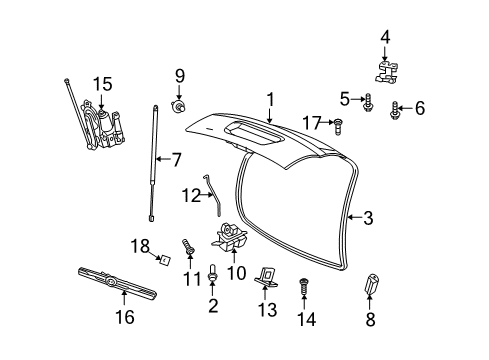 4
15
9
1
5
6
17
7
12
3
18
11
10
2
13
14
8
16